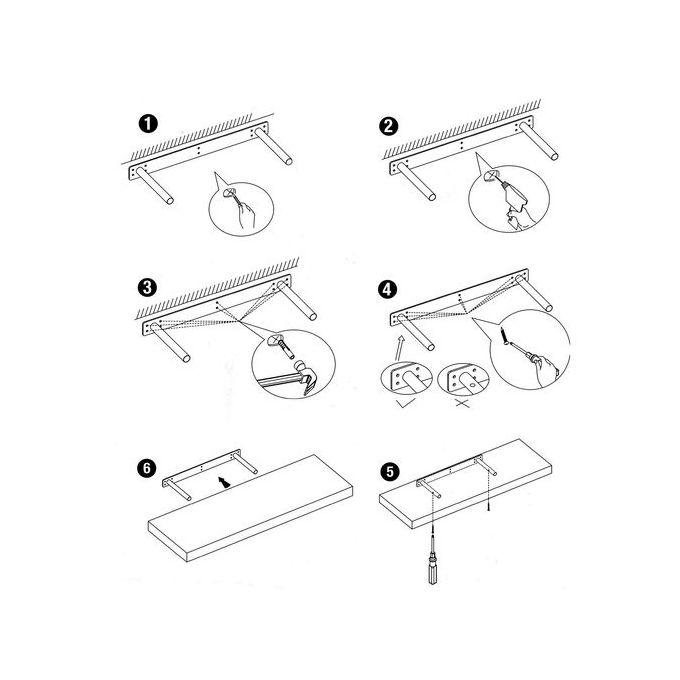 1

2

3

4

6

5