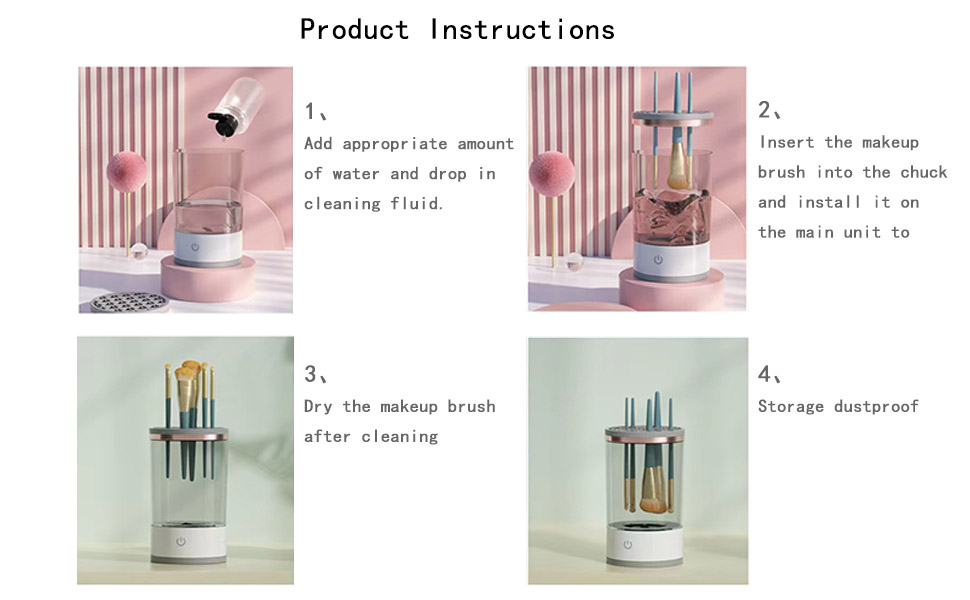 Product Instructions

1、
Add appropriate amount of water and drop in cleaning fluid.

2、
Insert the makeup brush into the chuck and install it on the main unit to

3、
Dry the makeup brush after cleaning

4、
Storage dustproof